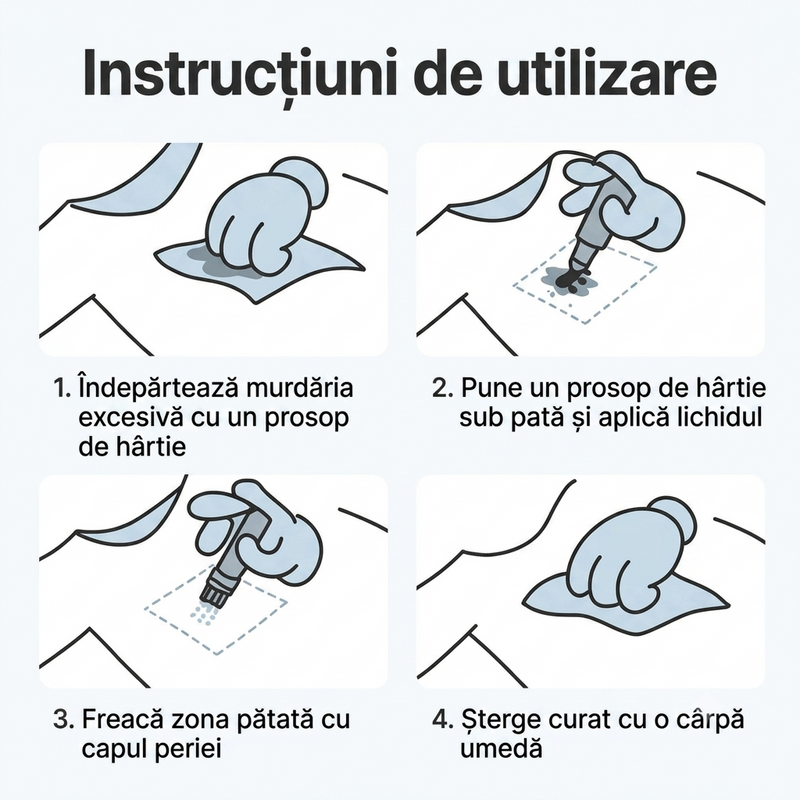 Instrucțiuni de utilizare

1. Îndepărtează murdăria excesivă cu un prosop de hârtie

2. Pune un prosop de hârtie sub pată și aplică lichidul

3. Freacă zona pătată cu capul periei

4. Șterge curat cu o cârpă umedă